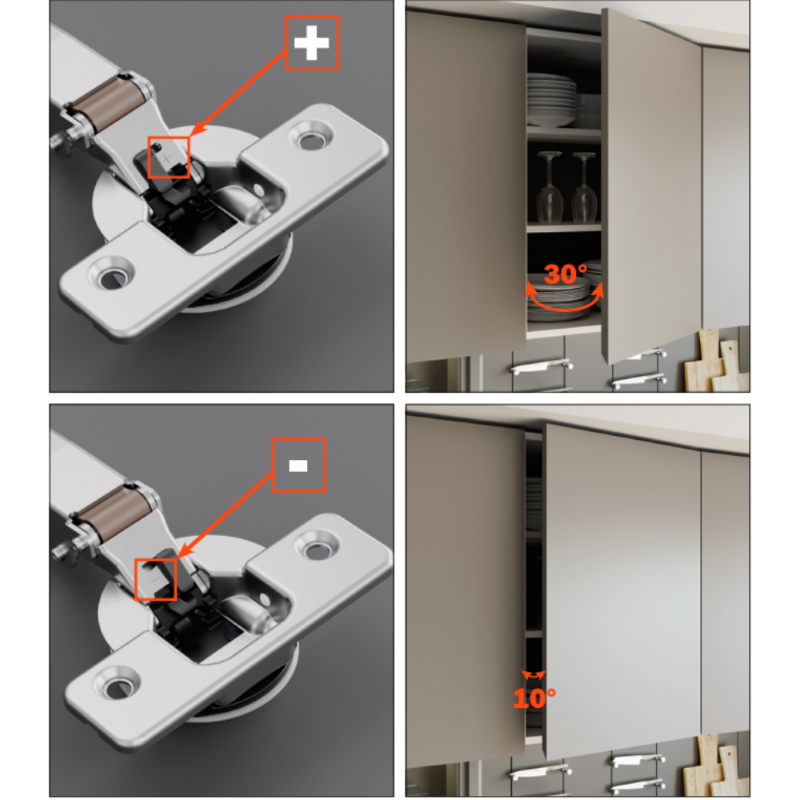 +

30°

-

10°